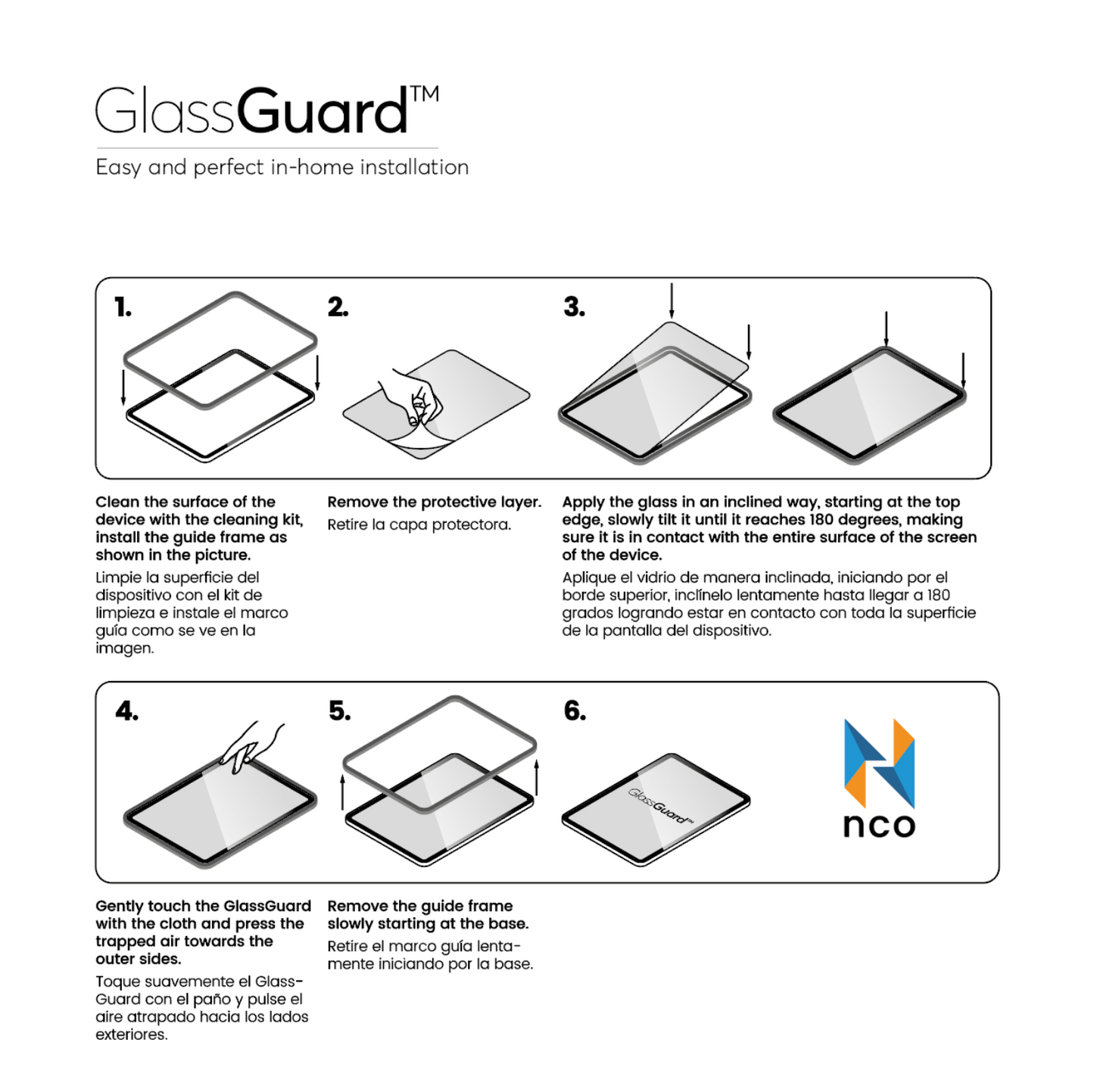 GlassGuard™

Easy and perfect in-home installation

1.

2.

3.

Clean the surface of the device with the cleaning kit, install the guide frame as shown in the picture.

Limpie la superficie del dispositivo con el kit de limpieza e instale el marco guía como se ve en la imagen.

Remove the protective layer.

Retire la capa protectora.

Apply the glass in an inclined way, starting at the top edge, slowly tilt it until it reaches 180 degrees, making sure it is in contact with the entire surface of the screen of the device.

Aplique el vidrio de manera inclinada, iniciando por el borde superior, inclínelo lentamente hasta llegar a 180 grados logrando estar en contacto con toda la superficie de la pantalla del dispositivo.

4.

5.

6.

GlassGuard™

nco

Gently touch the GlassGuard with the cloth and press the trapped air towards the outer sides.

Toque suavemente el GlassGuard con el paño y pulse el aire atrapado hacia los lados exteriores.

Remove the guide frame slowly starting at the base.

Retire el marco guía lentamente iniciando por la base.